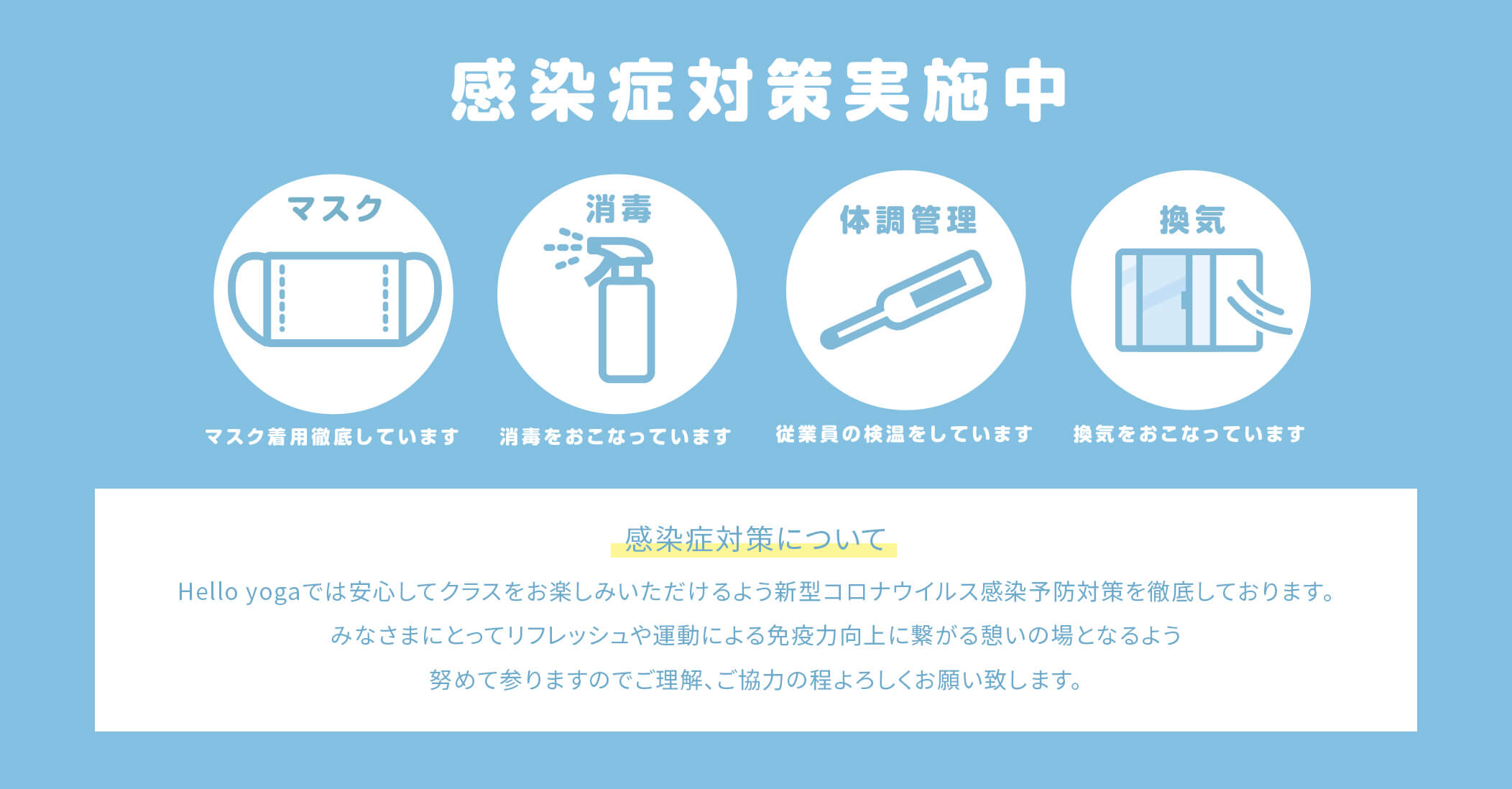 感染症対策実施中

マスク

マスク着用徹底しています

消毒

消毒をおこなっています

体調管理

従業員の検温をしています

換気

換気をおこなっています

感染症対策について

Hello yogaでは安心してクラスをお楽しみいただけるよう新型コロナウイルス感染予防対策を徹底しております。
みなさまにとってリフレッシュや運動による免疫力向上に繋がる憩いの場となるよう
努めて参りますのでご理解、ご協力の程よろしくお願い致します。